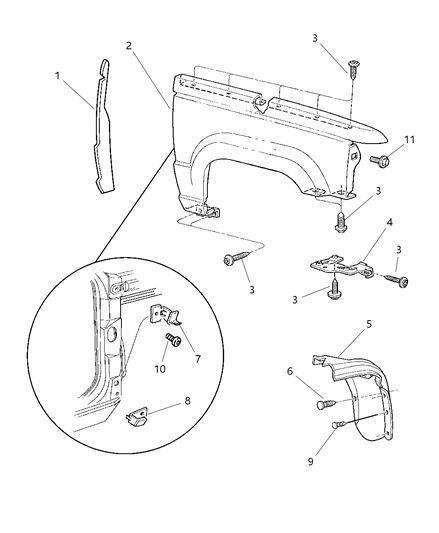 1
2
3
11
3
4
3
3
3
5
6
7
10
8
9