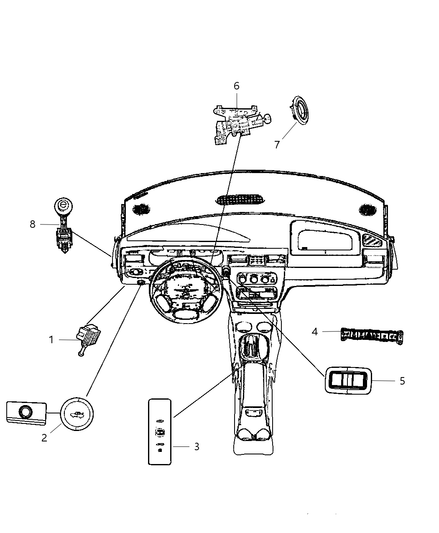 6
7
8
1
4
5
2
3