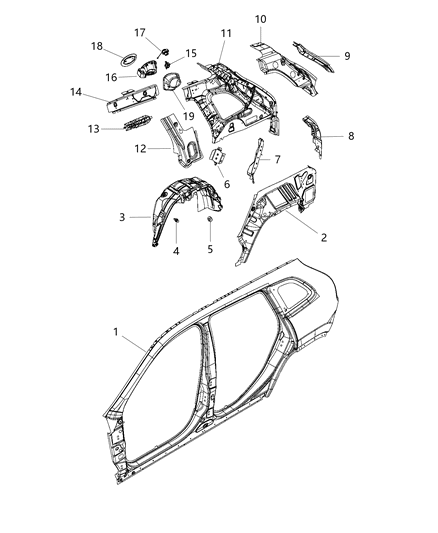 10
17
11
18
15
9
16
14
19
13
8
12
7
6
3
2
4
5
1