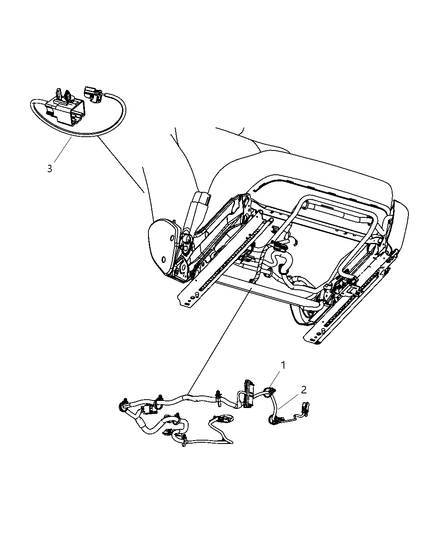 3

1

2