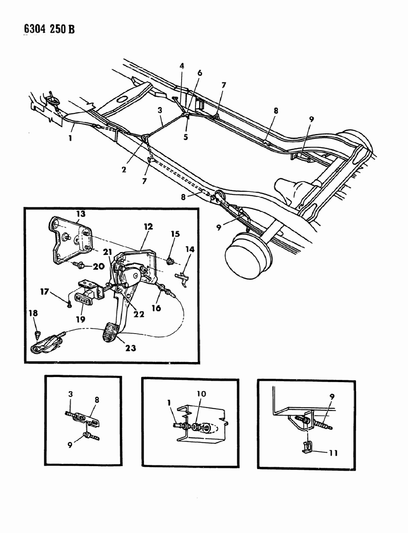 6304 250 B

4
6
7
3
8
9
1
5
2
7
8
9

13
12
15
14
21
20
17
22
16
19
18
23

3
8
9

1
10

9
11