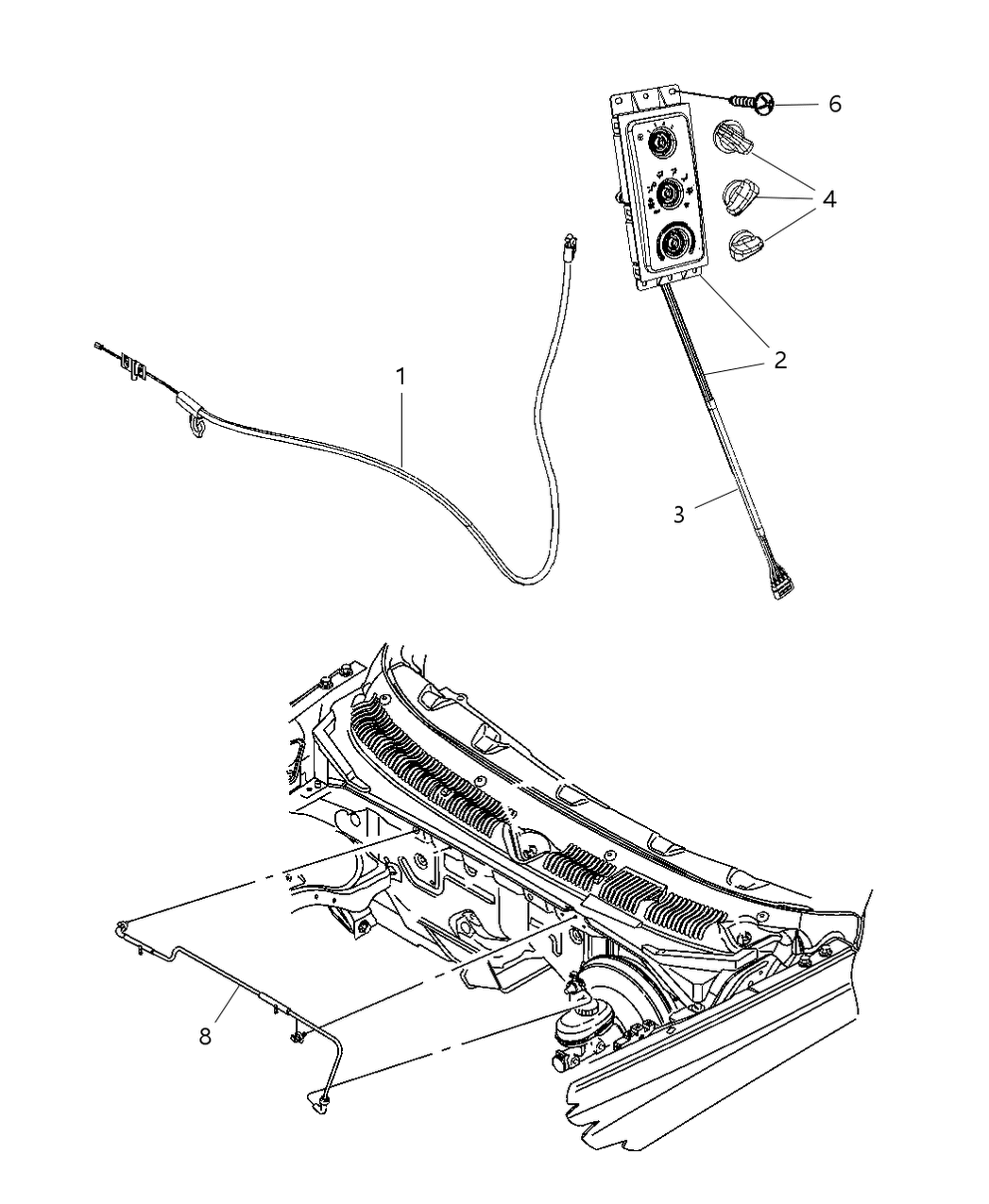 6
4
2
1
3
8