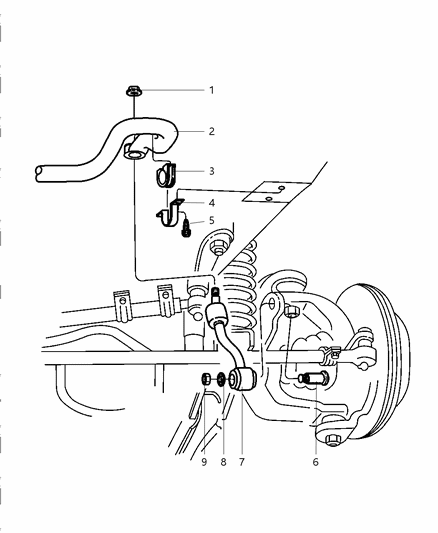 1
2
3
4
5
9 8 7 6