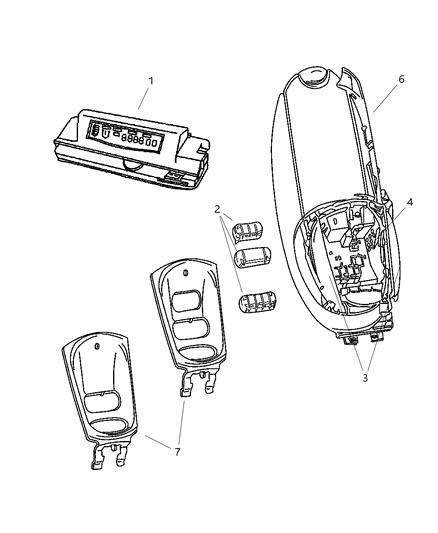 1
6
2
4
3
7