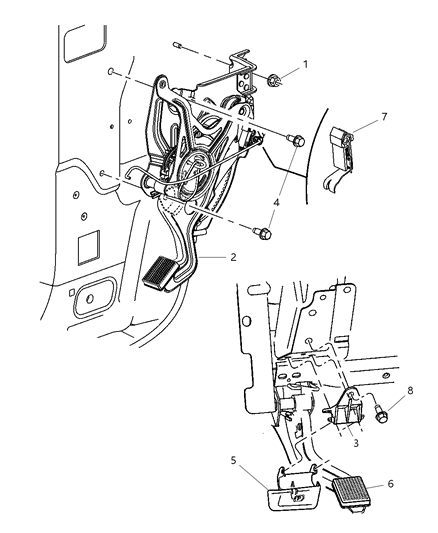 1
7
4
2
8
3
5
6