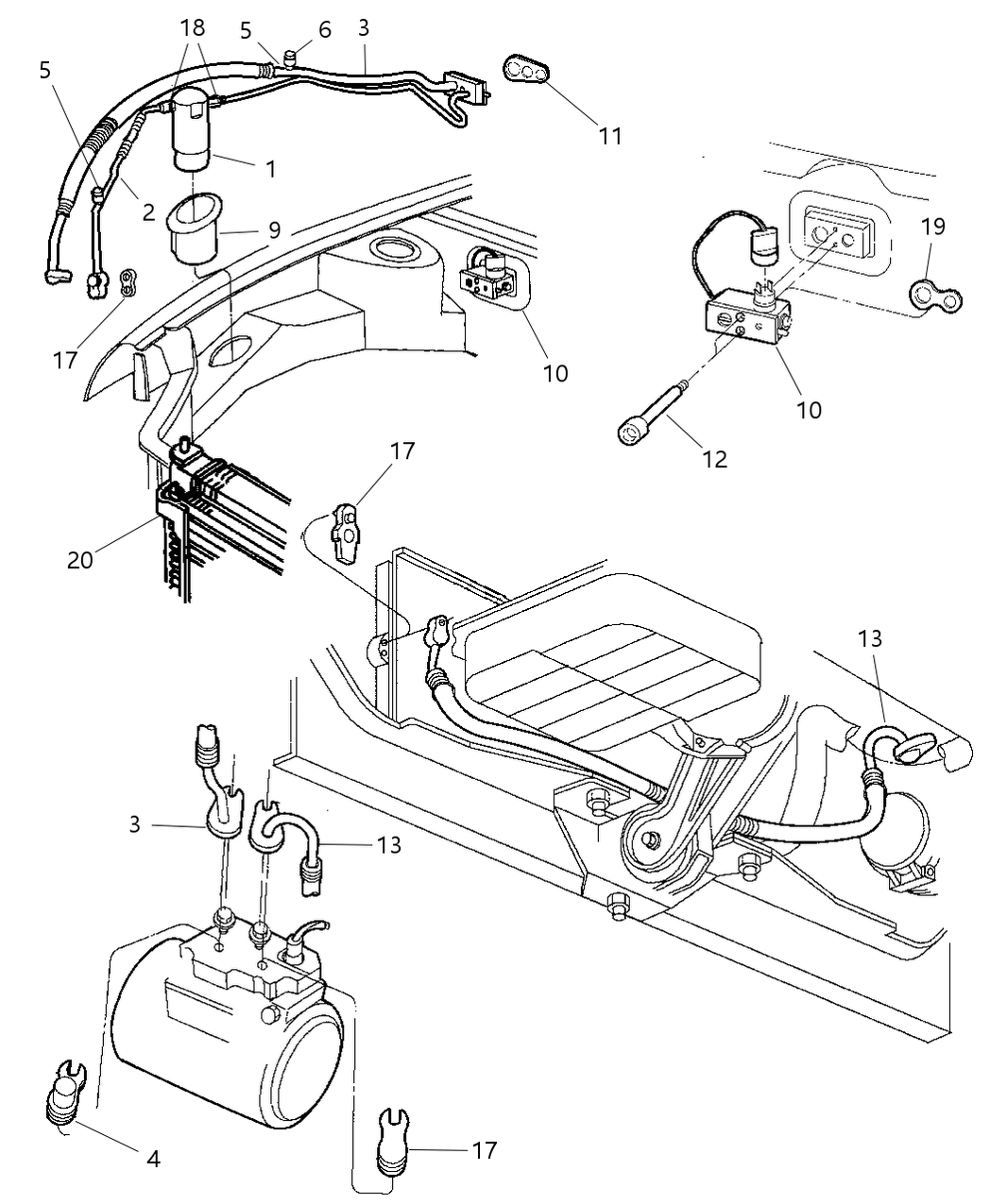 18
5
6
3
5
11
1
2
9
19
17
10
10
12
17
20
13
3
13
4
17