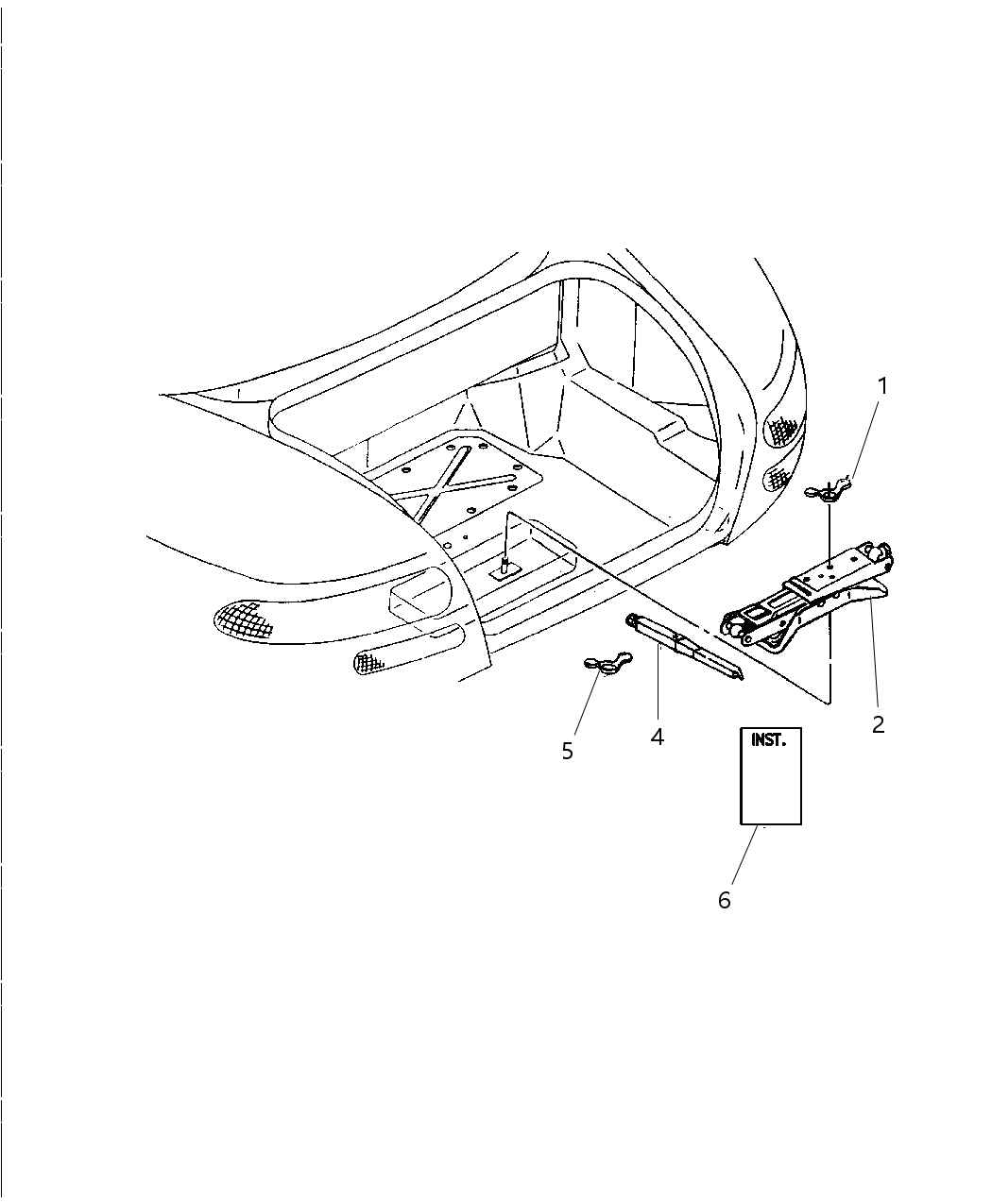 1
2
5
4
INST.
6