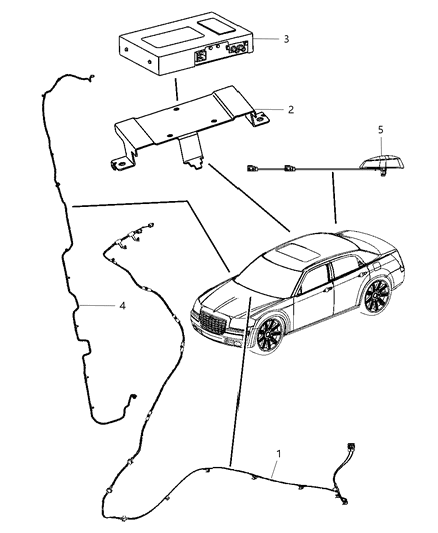 3
2
5
4
1