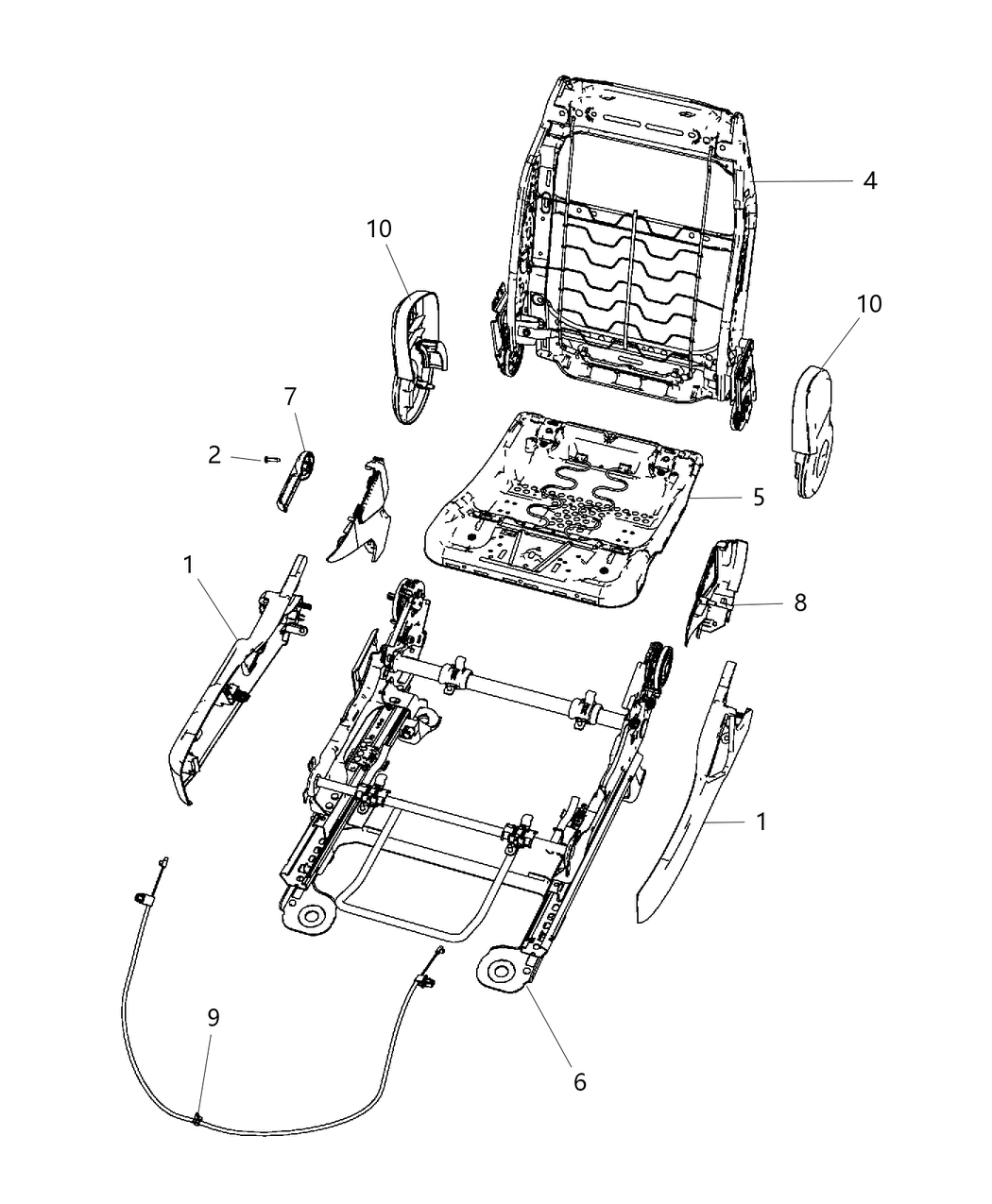 4
10
10
7
2
5
1
8
1
9
6