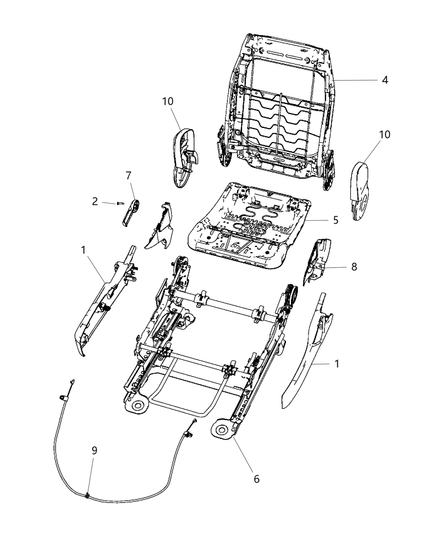 4
10
10
7
2
5
1
8
1
9
6