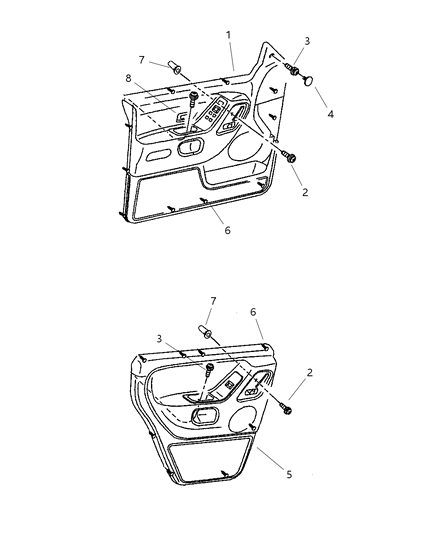 1
3
7
8
4
2
6
7
6
3
2
5