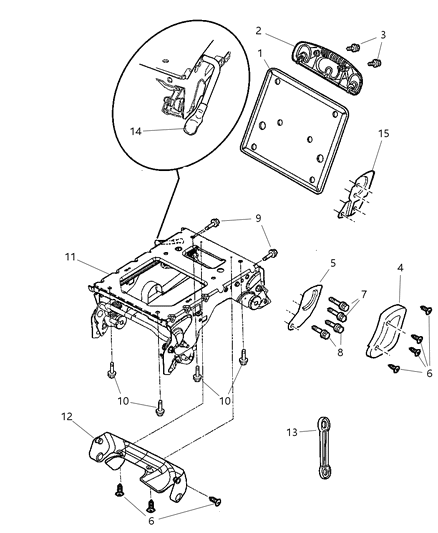 2
3
1
14
15
9
11
5
4
7
8
6
10
10
12
13
6