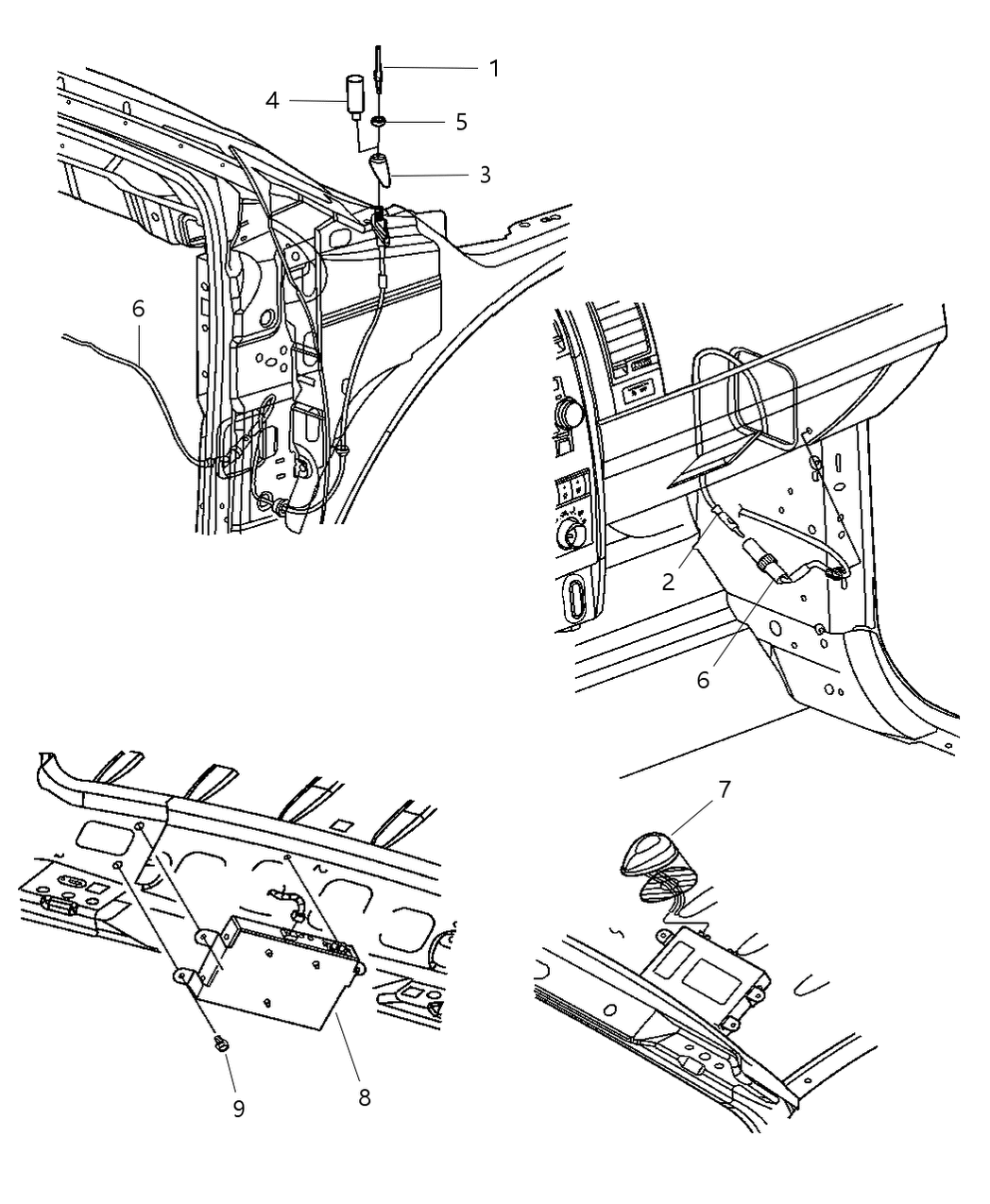 1
4
5
3
6
2
6
7
9
8