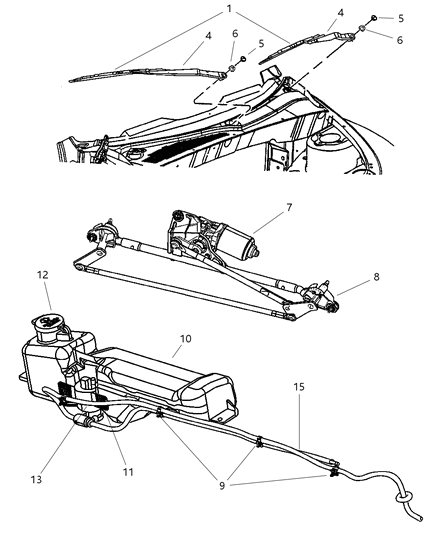 1
4
5
6
4
6
5
7
8
12
10
15
13
11
9