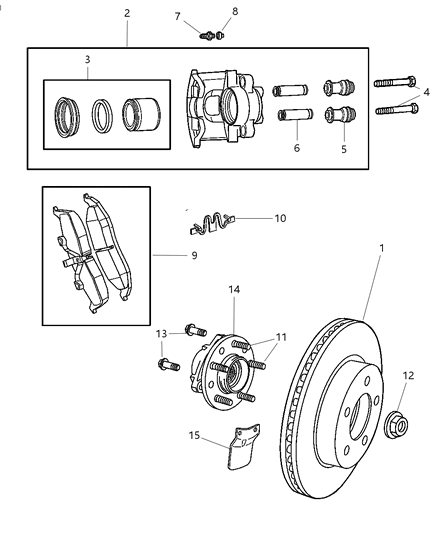 2
7
8
3
4
6
5
10
9
1
14
13
11
12
15