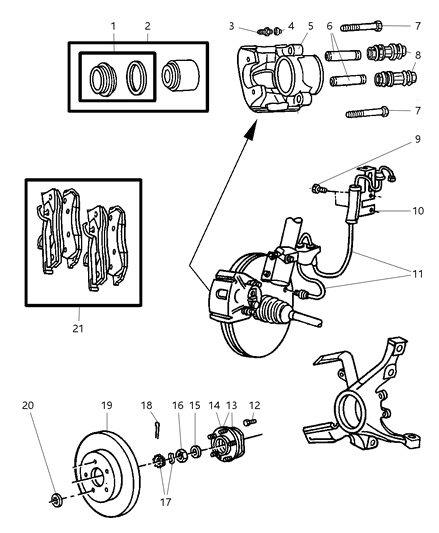 1
2
3
4
5
6
7
8
7
9
10
11
21
20
19
18
16
15
14
13
12
17