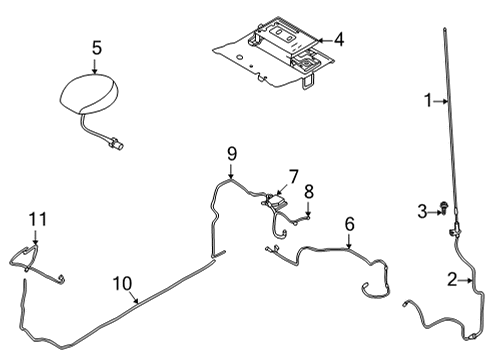 5
4
1
9
7
8
3
11
6
10
2