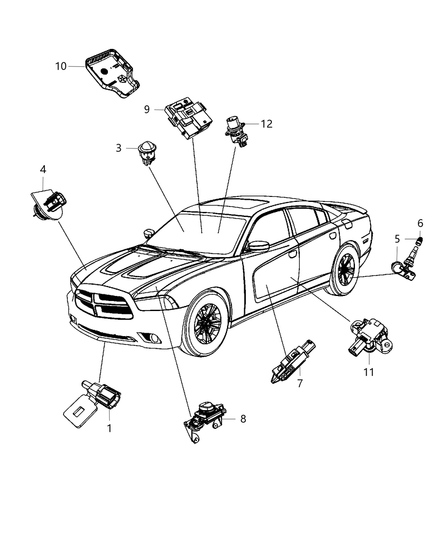 10
9
12
3
4
6
5
11
7
8
1