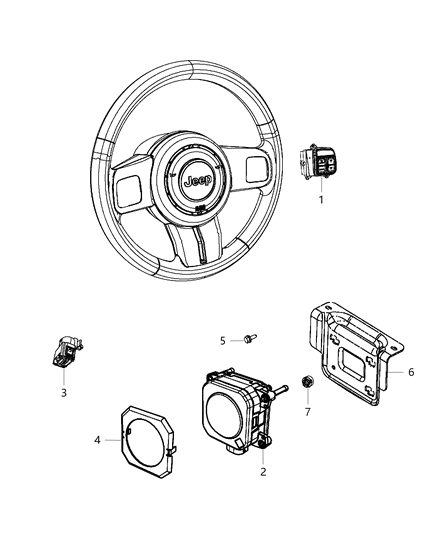 Jeep
1
5
6
3
7
4
2