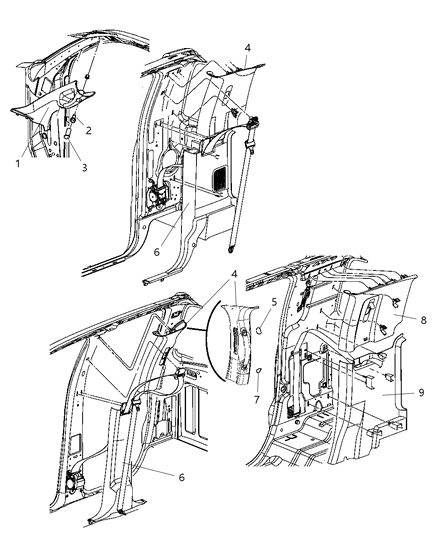 4
2
1
3
6
4
5
8
7
9
6