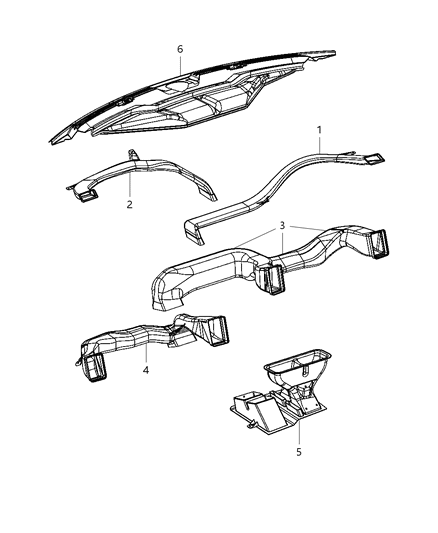 6

1

2

3

4

5