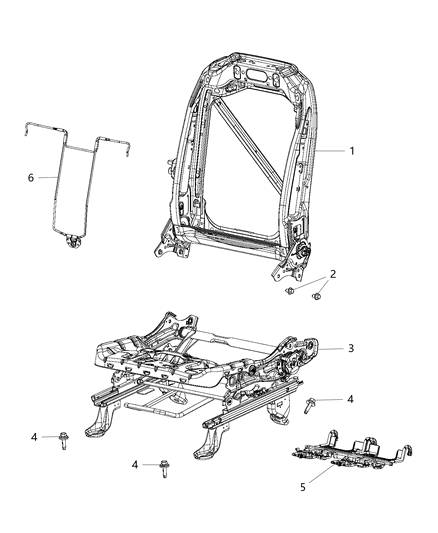 1
6
2
3
4
4
4
5