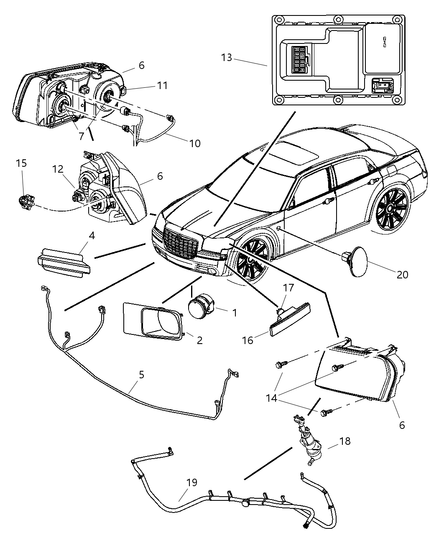 13
6
11
7
10
15
12
6
4
20
17
1
2
16
5
14
6
18
19