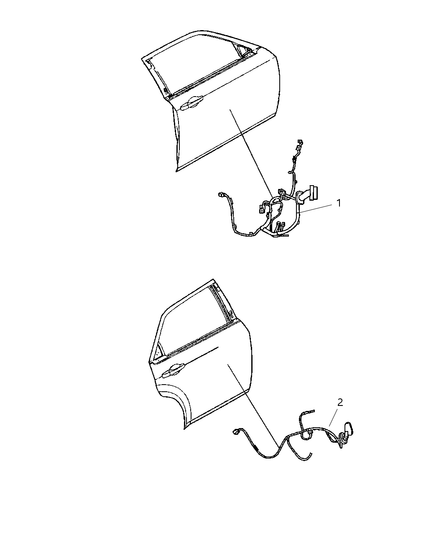 1

2