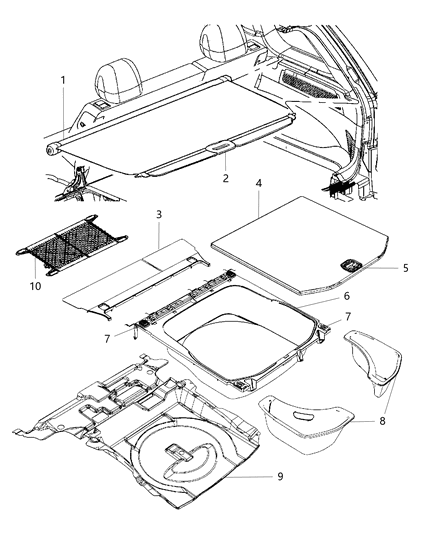 1
2
4
3
5
10
6
7
7
8
9