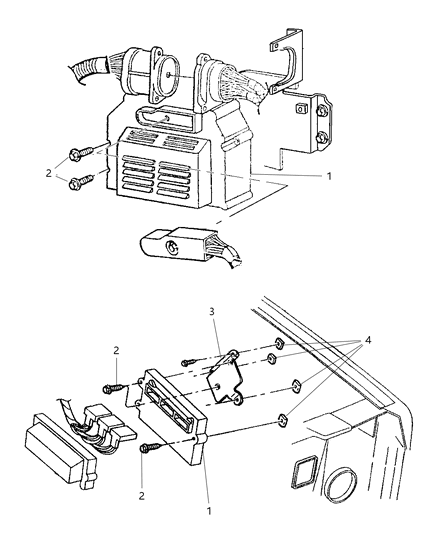 2
1
3
4
2
2
1