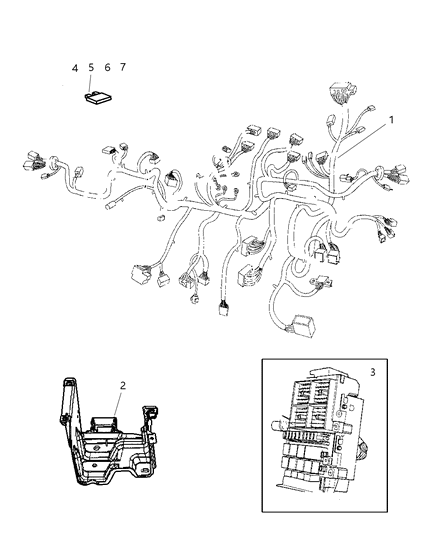 4 5 6 7

1

2

3