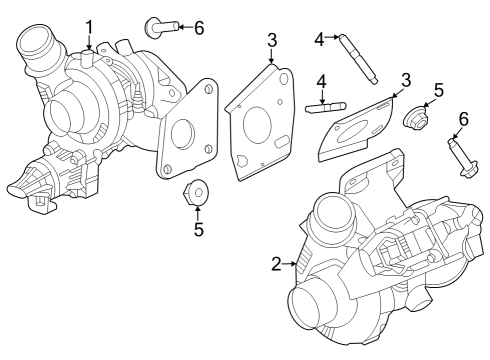 1
6
3
4
4
3
5
6
5
2