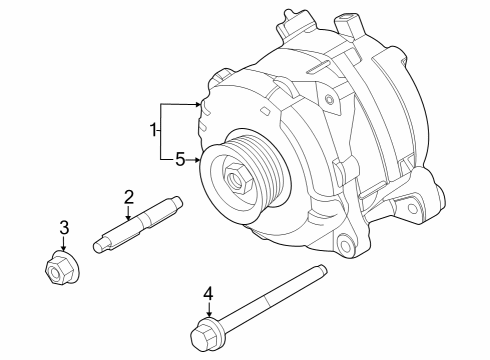 1
5
2
3
4