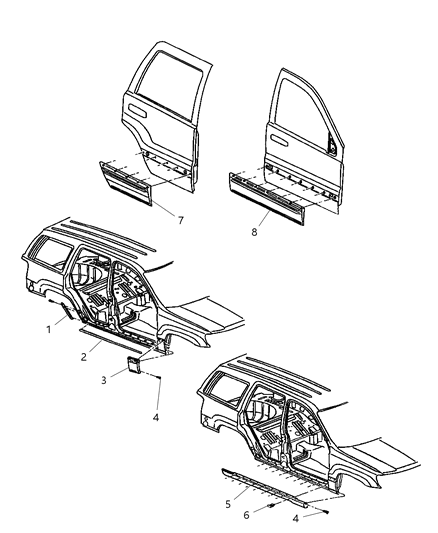 7
8
1
2
3
4
5
6
4