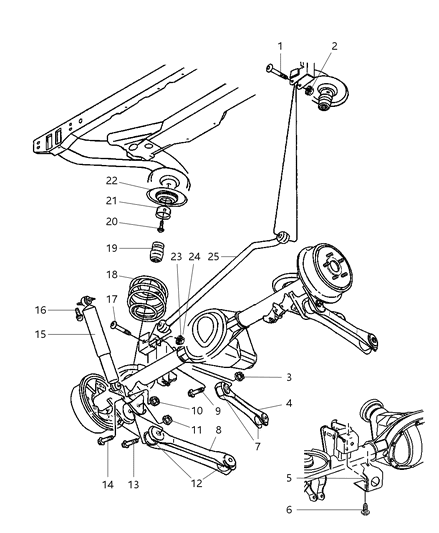 1
2
22
21
20
19
23
24
25
18
17
16
15
3
4
10
9
11
8
7
14
13
12
5
6