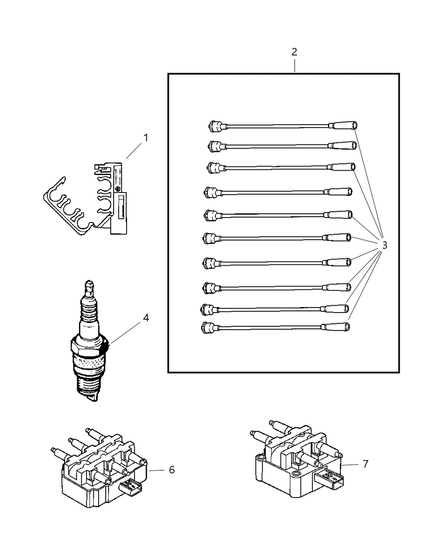 2

1

3

4

6

7