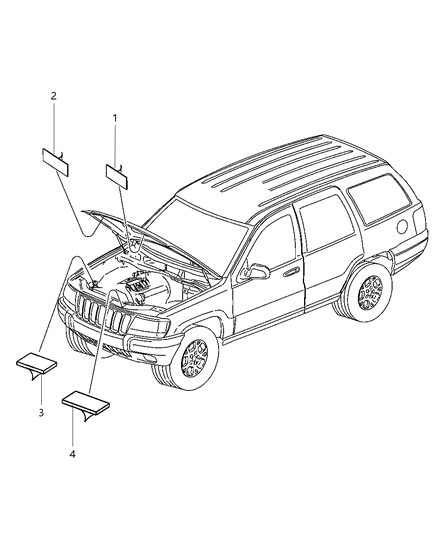 2
1
3
4