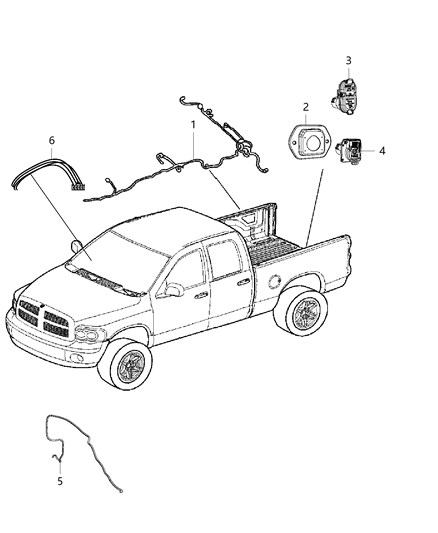 3
2
1
6
4
5