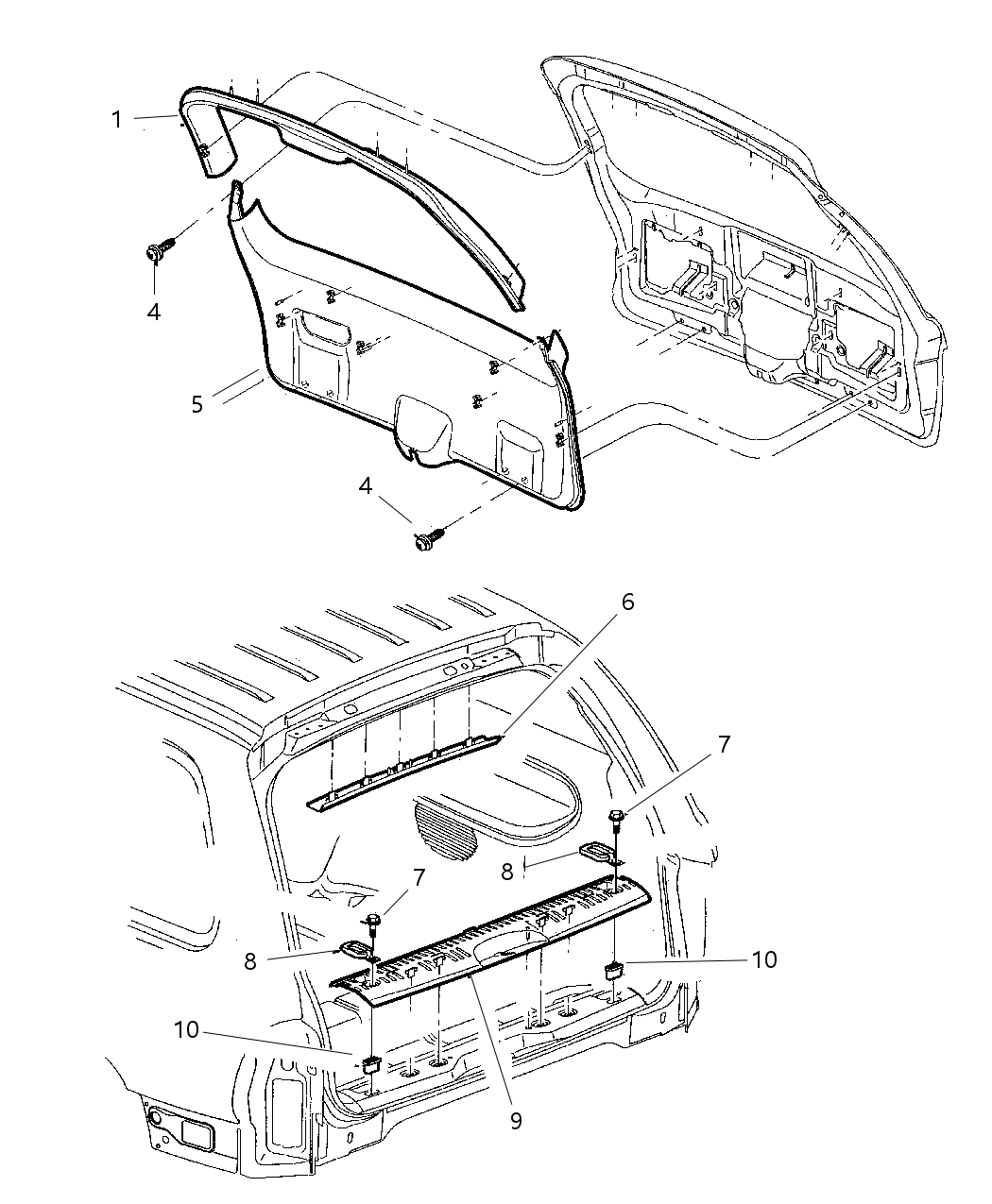 1
4
5
4
6
7
8
7
8
10
10
9