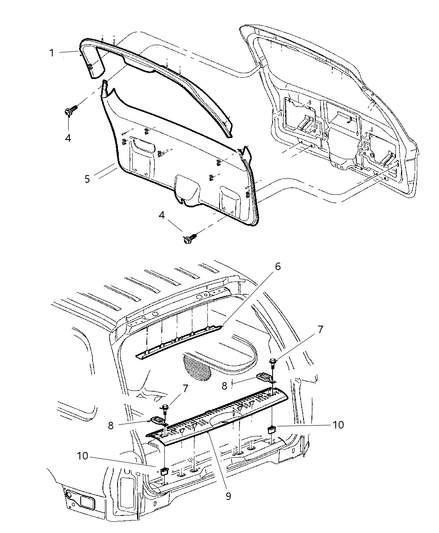 1
4
5
4
6
7
8
7
8
10
10
9