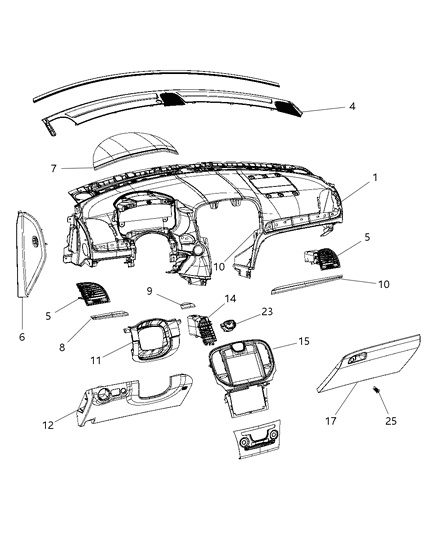 4
7
1
5
10
10
6
5
9
14
23
8
11
15
12
17
25