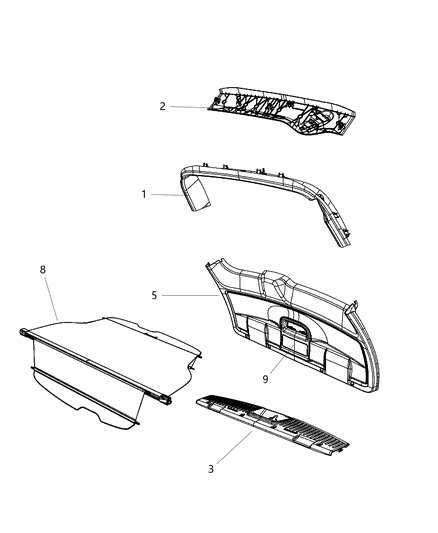 2

1

8

5

9

3