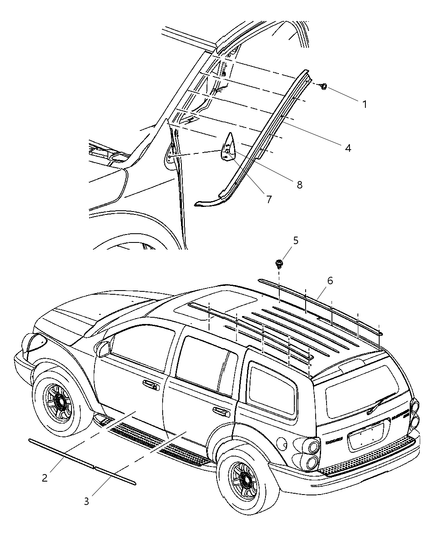 1
4
8
7
5
6
2
3