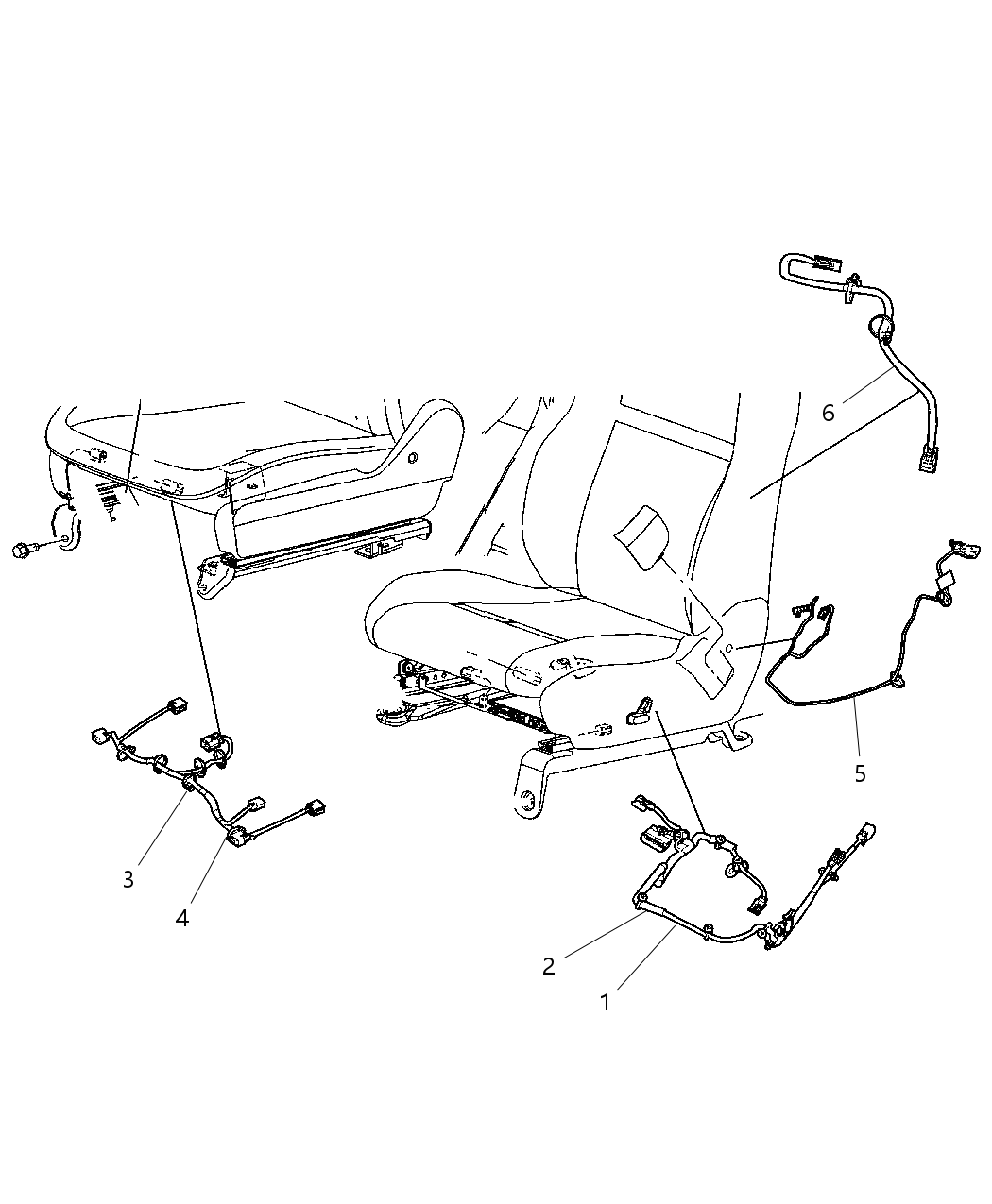 6

5

3

4

2

1