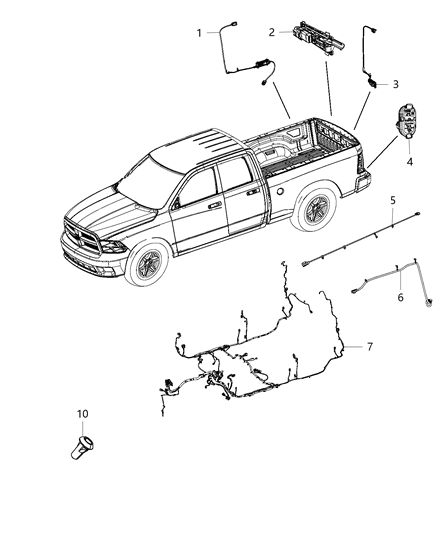 1
2
3
4
5
6
7
10