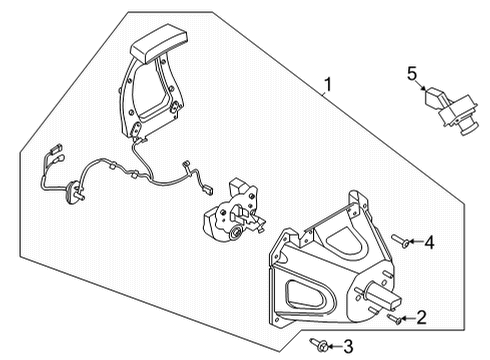 1
5
4
2
3