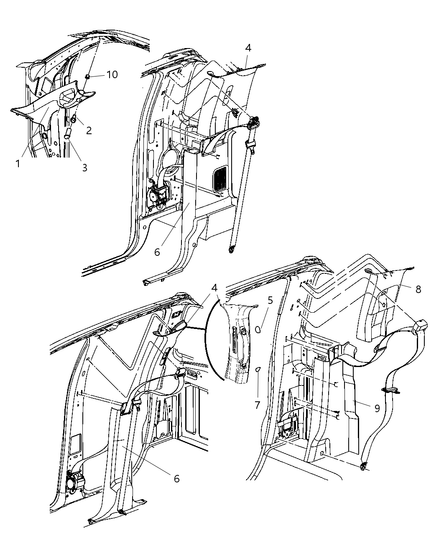 10
2
1
3
4
6
4
5
8
7
9
6