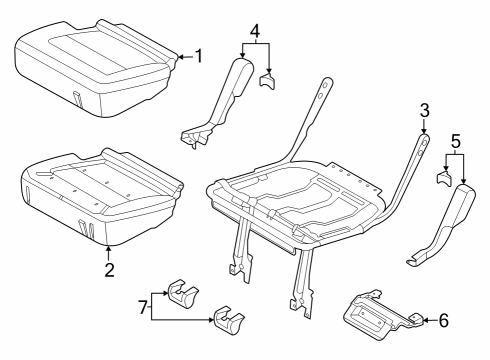 1
4
3
5
2
7
6