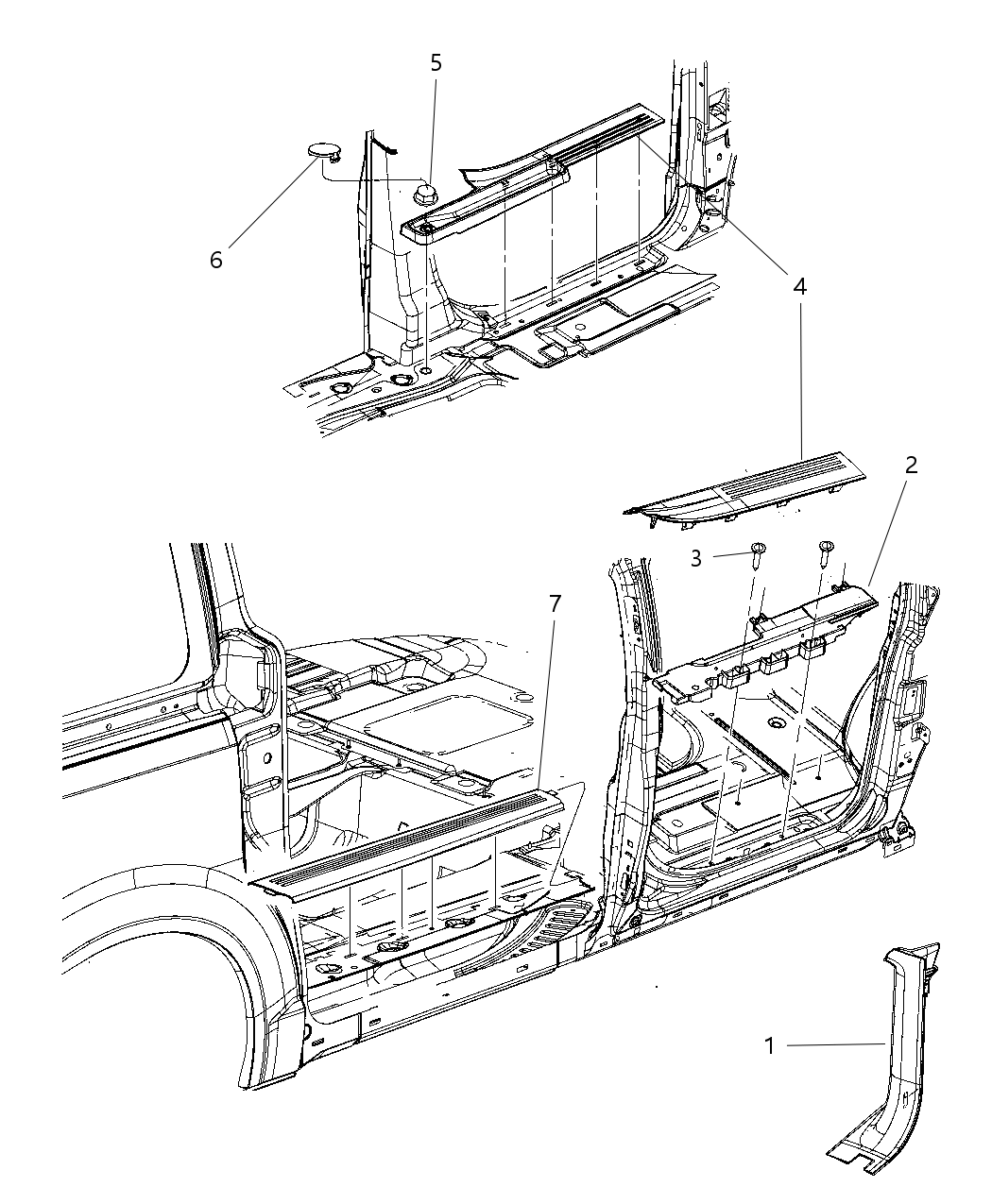 5
6
4
2
3
7
1