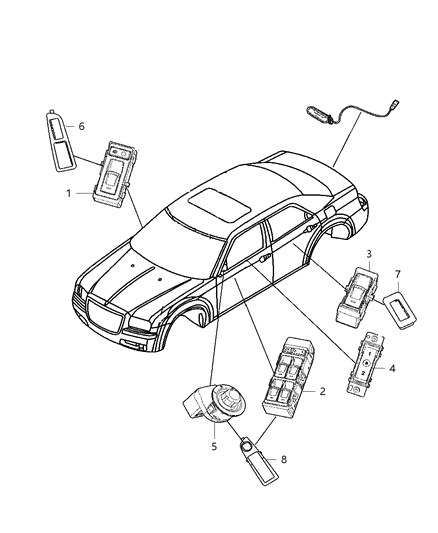 6
1
3
7
1
2
4
2
5
8